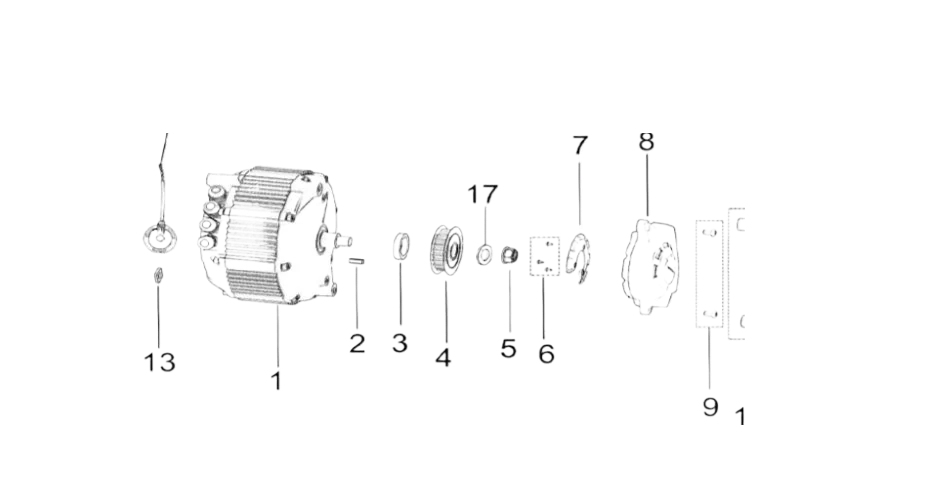 7
8
17
13
1
2
3
4
5
6
9
1