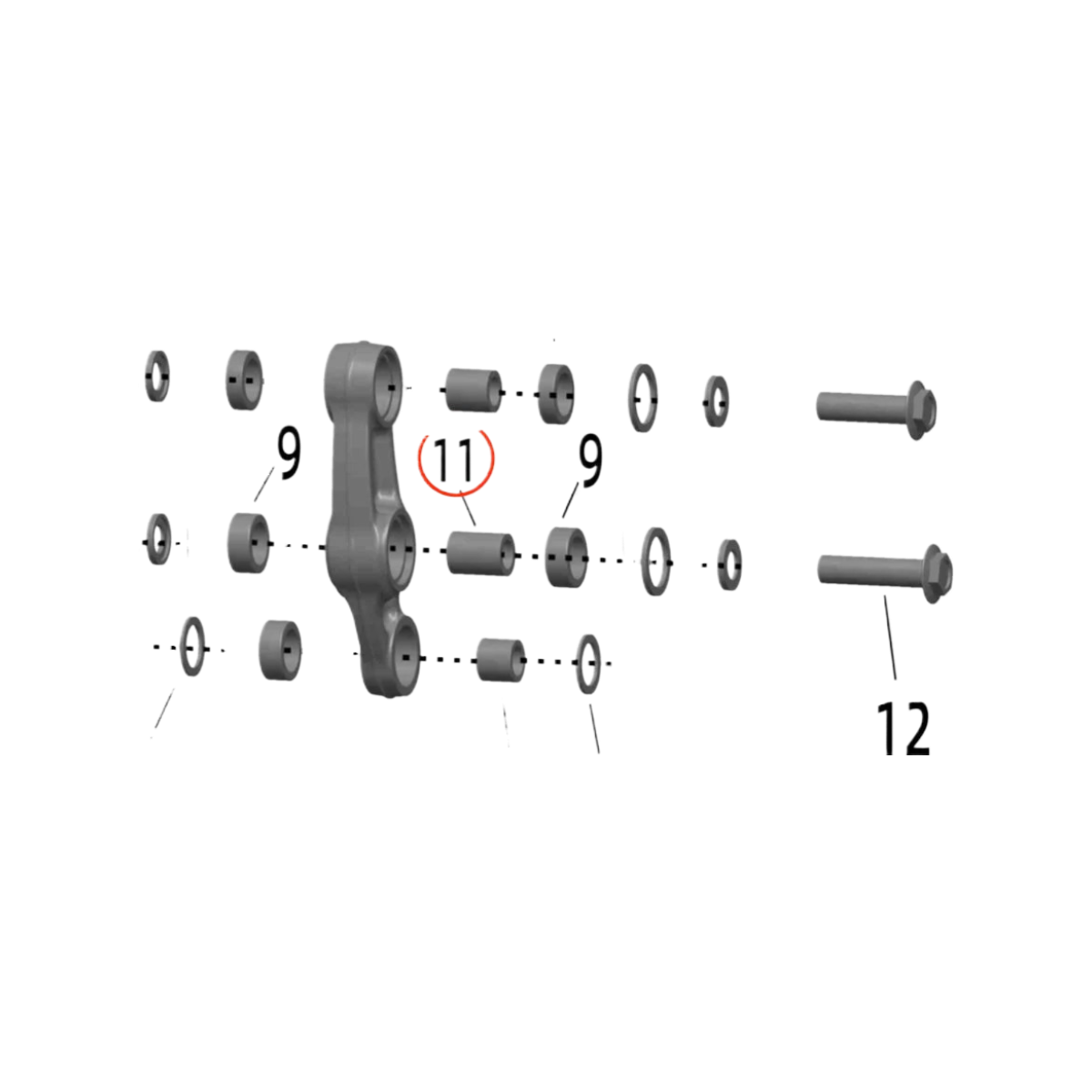 9
11
9
12